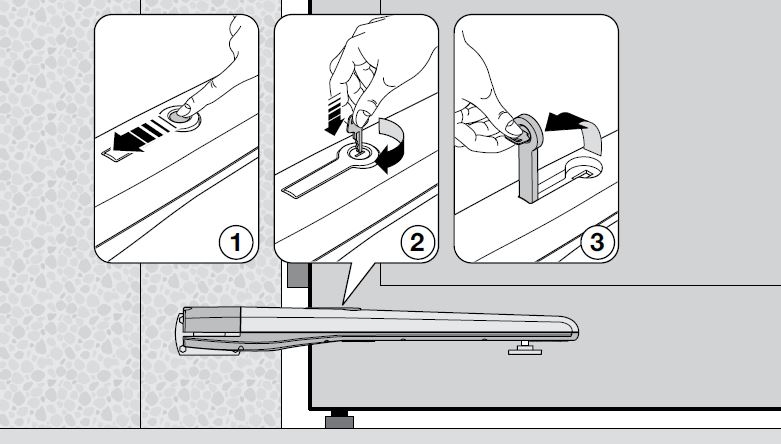 1

2

3