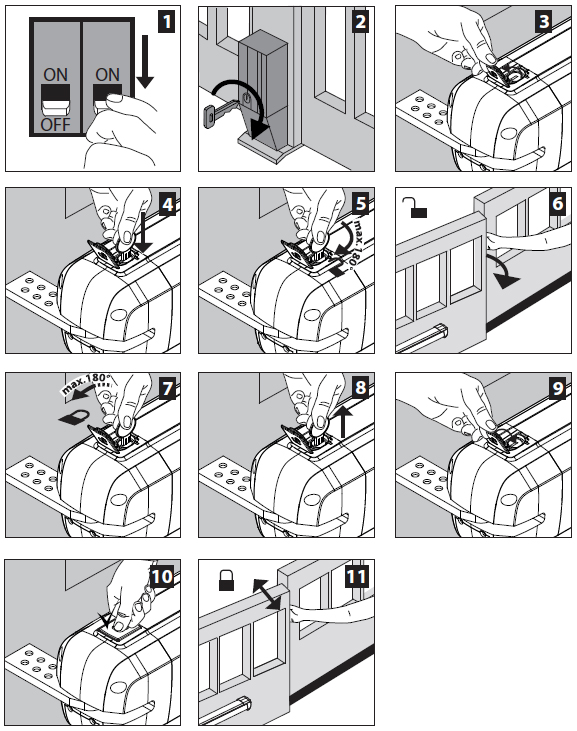 1
ON
ON
OFF

2

3

4

5
max. 180°

6

7
max. 180°

8

9

10

11